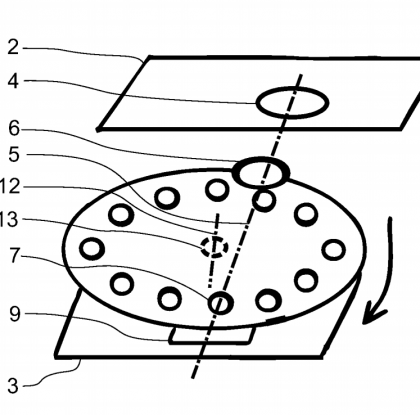 2
4
6
5
12
13
7
9
3